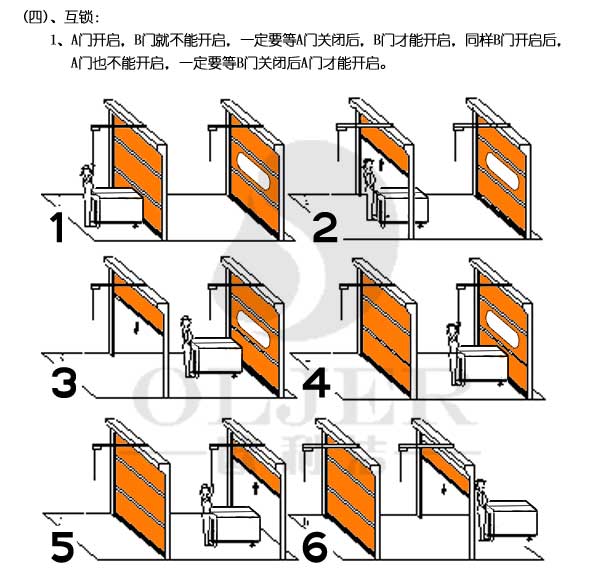 (四)、互锁：

1、A门开启，B门就不能开启，一定要等A门关闭后，B门才能开启，同样B门开启后，A门也不能开启，一定要等B门关闭后A门才能开启。

1

2

3

4

5

6

OLJER